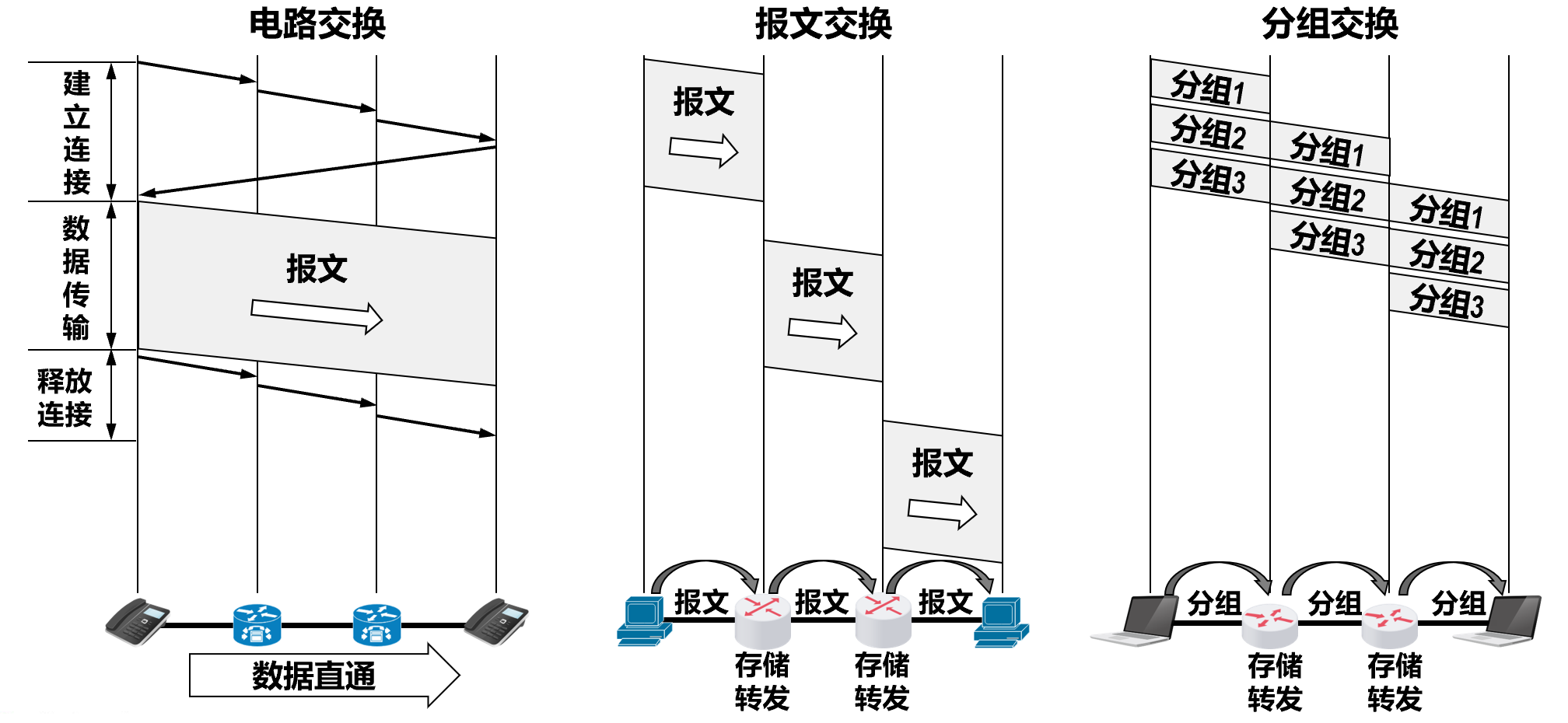 电路交换

建立连接

数据传输

释放连接

报文

数据直通

报文交换

报文

报文

报文

报文 报文 报文

存储转发 存储转发

分组交换

分组1
分组2
分组3

分组1
分组2
分组3

分组1
分组2
分组3

分组 分组 分组

存储转发 存储转发